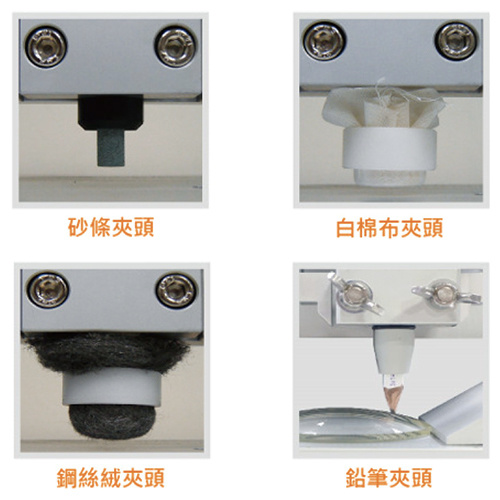 砂條夾頭

白棉布夾頭

鋼絲絨夾頭

鉛筆夾頭